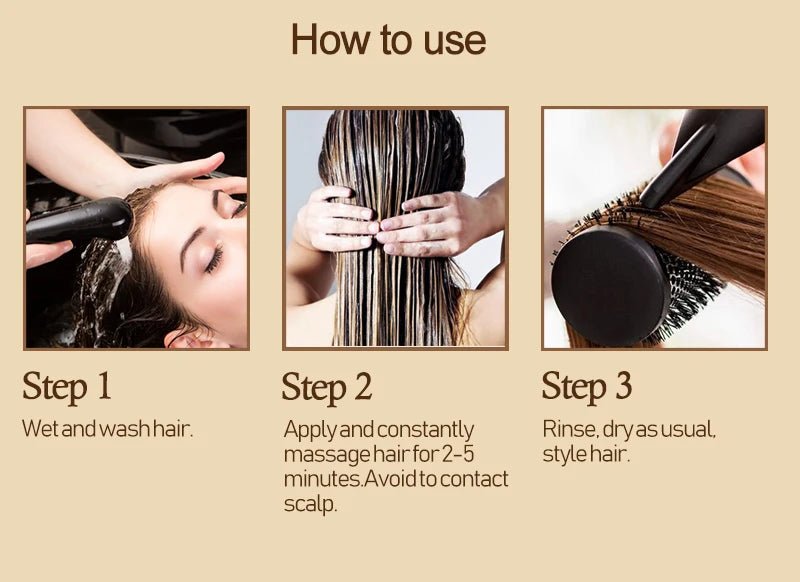 How to use

Step 1

Wet and wash hair.

Step 2

Apply and constantly massage hair for 2-5 minutes.Avoid to contact scalp.

Step 3

Rinse, dry as usual, style hair.