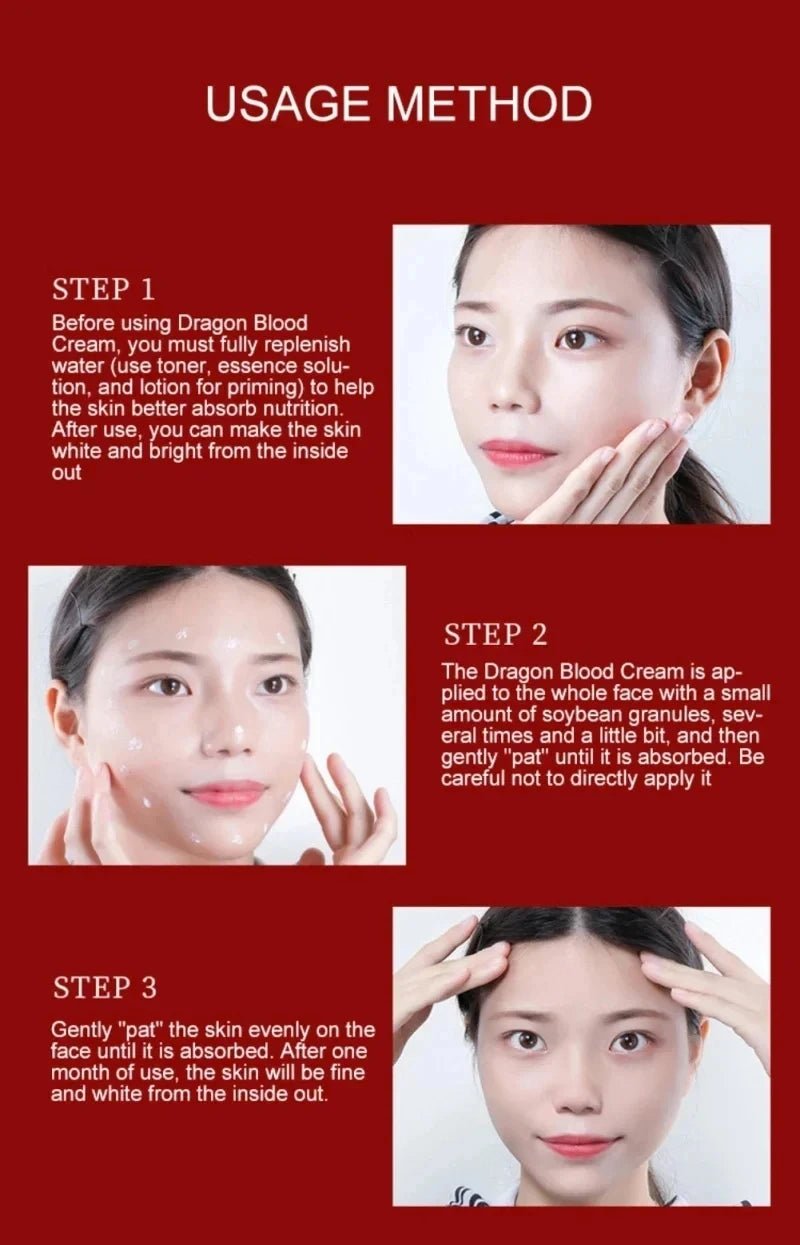 USAGE METHOD

STEP 1

Before using Dragon Blood Cream, you must fully replenish water (use toner, essence solution, and lotion for priming) to help the skin better absorb nutrition. After use, you can make the skin white and bright from the inside out

STEP 2

The Dragon Blood Cream is applied to the whole face with a small amount of soybean granules, several times and a little bit, and then gently "pat" until it is absorbed. Be careful not to directly apply it

STEP 3

Gently "pat" the skin evenly on the face until it is absorbed. After one month of use, the skin will be fine and white from the inside out.